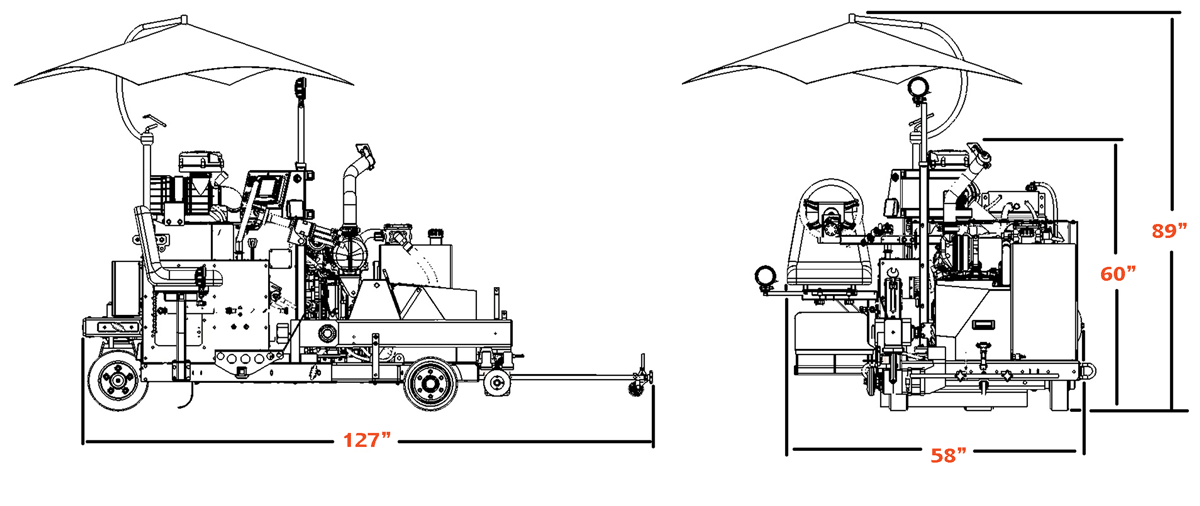 127”

89”

60”

58”